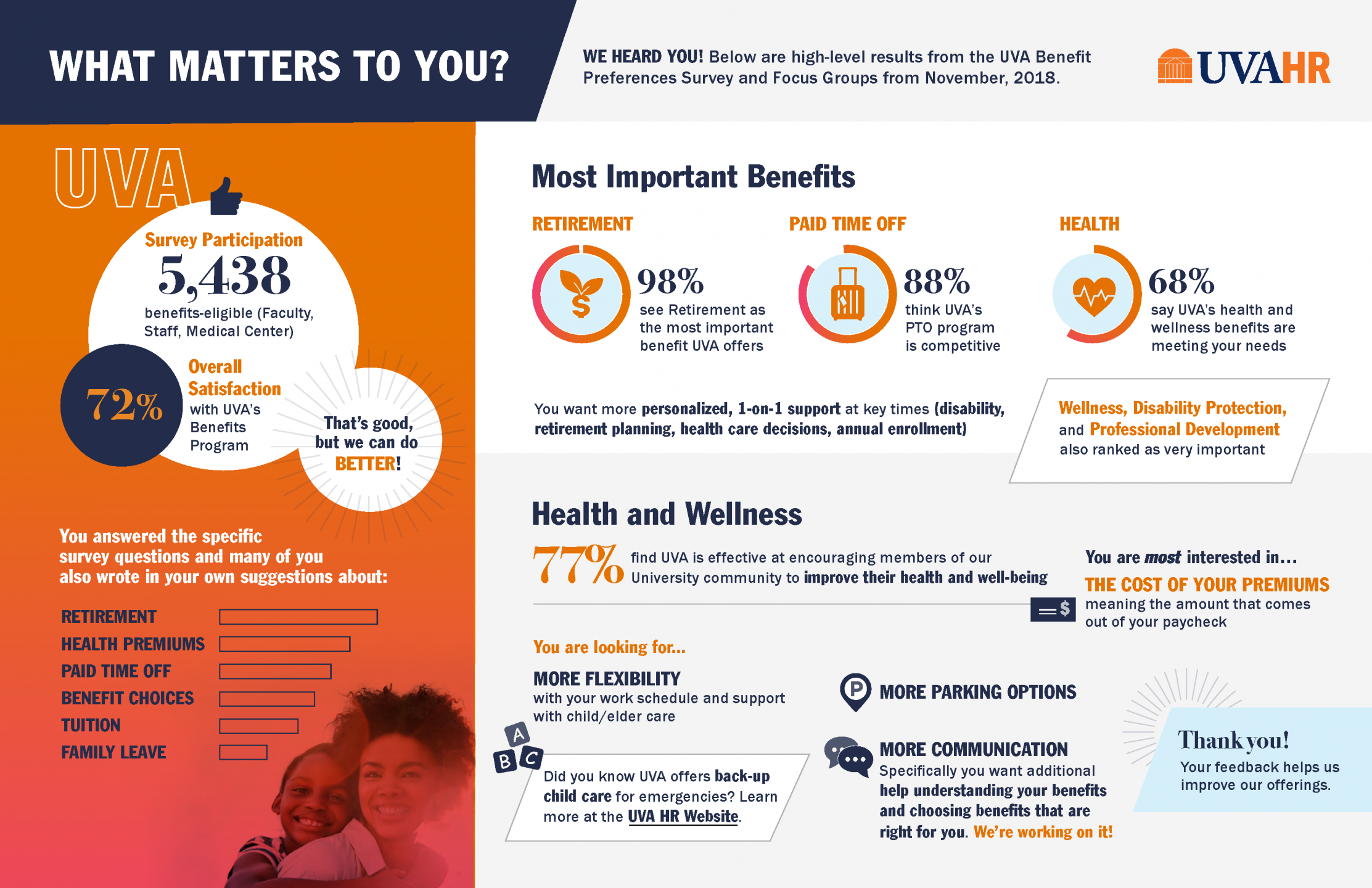 WHAT MATTERS TO YOU?

WE HEARD YOU! Below are high-level results from the UVA Benefit Preferences Survey and Focus Groups from November, 2018.

UVAHR

UVA

Survey Participation
5,438
benefits-eligible (Faculty, Staff, Medical Center)

72%
Overall Satisfaction with UVA's Benefits Program

That's good, but we can do BETTER!

You answered the specific survey questions and many of you also wrote in your own suggestions about:

RETIREMENT
HEALTH PREMIUMS
PAID TIME OFF
BENEFIT CHOICES
TUITION
FAMILY LEAVE

Most Important Benefits

RETIREMENT
98%
see Retirement as the most important benefit UVA offers

PAID TIME OFF
88%
think UVA's PTO program is competitive

HEALTH
68%
say UVA's health and wellness benefits are meeting your needs

You want more personalized, 1-on-1 support at key times (disability, retirement planning, health care decisions, annual enrollment)

Wellness, Disability Protection, and Professional Development also ranked as very important

Health and Wellness

77% find UVA is effective at encouraging members of our University community to improve their health and well-being

You are most interested in...
THE COST OF YOUR PREMIUMS
meaning the amount that comes out of your paycheck

You are looking for...

MORE FLEXIBILITY
with your work schedule and support with child/elder care

A B C

Did you know UVA offers back-up child care for emergencies? Learn more at the UVA HR Website.

MORE PARKING OPTIONS

MORE COMMUNICATION
Specifically you want additional help understanding your benefits and choosing benefits that are right for you. We're working on it!

Thank you!
Your feedback helps us improve our offerings.